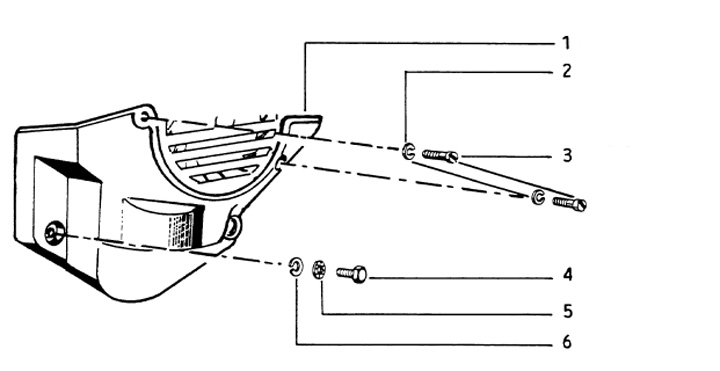 1
2
3
4
5
6