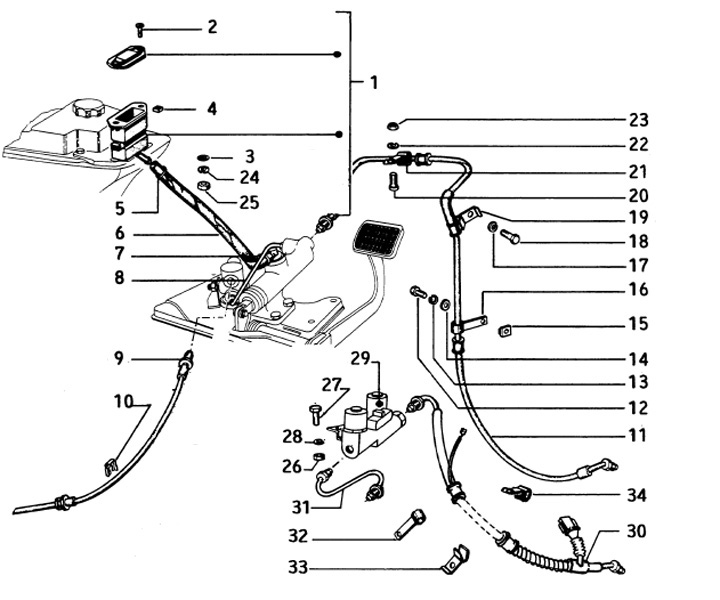 2
1
4
3
24
25
5
6
7
8
9
10
23
22
21
20
19
18
17
16
15
14
13
12
11
29
27
28
26
31
32
33
34
30