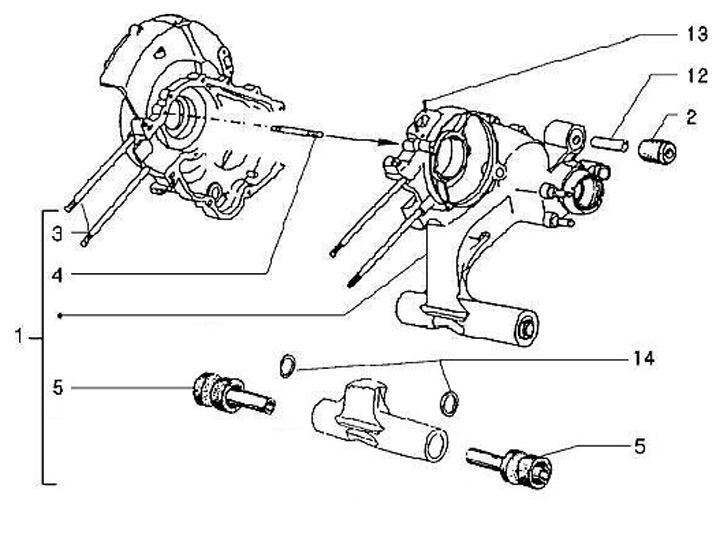 13
12
2
3
4
1
14
5
5