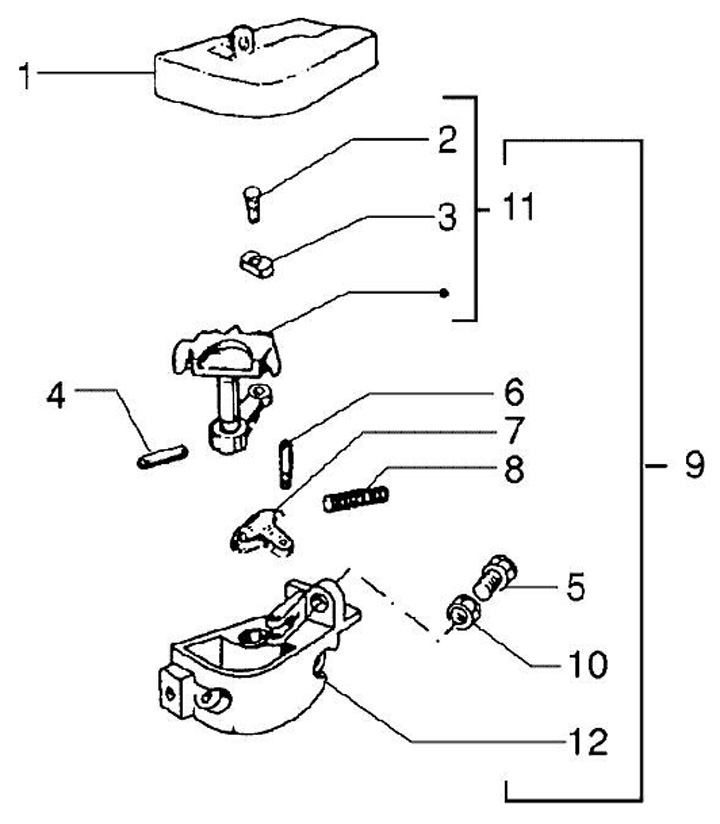 1
2
3
11
4
6
7
8
9
5
10
12