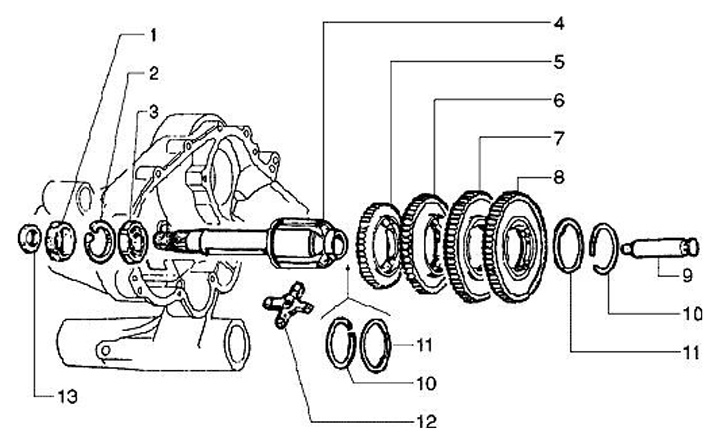 1
2
3
4
5
6
7
8
9
10
11
11
10
12
13