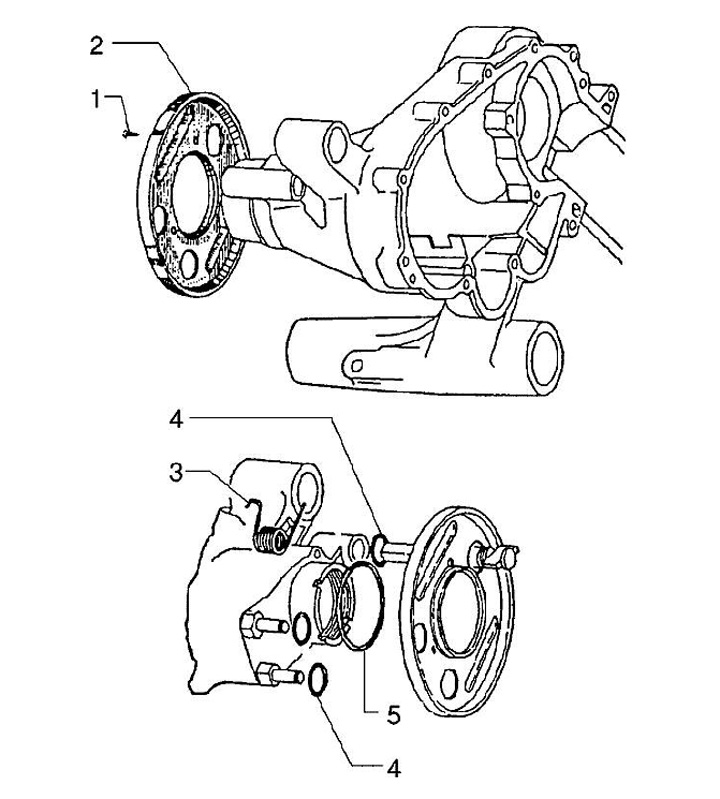 2
1
4
3
5
4