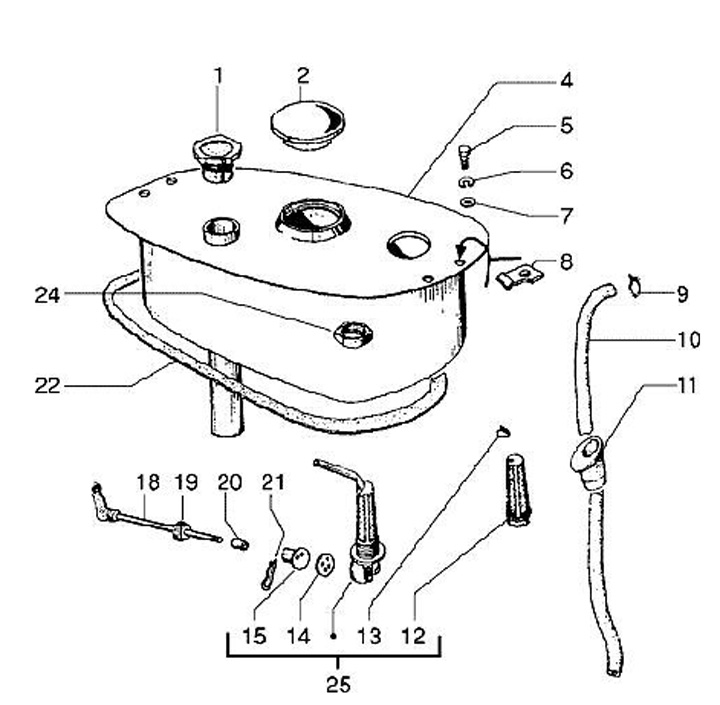 1
2
4
5
6
7
8
9
10
11
24
22
18
19
20
21
15
14
13
12
25