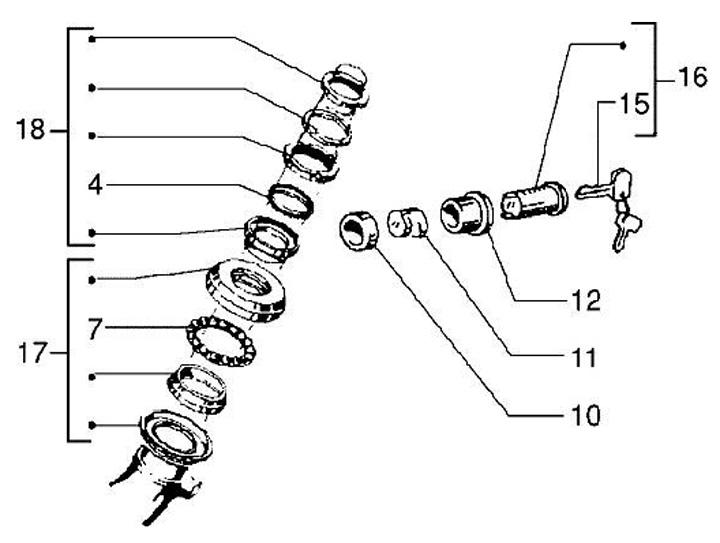 18
4
17
7
16
15
12
11
10