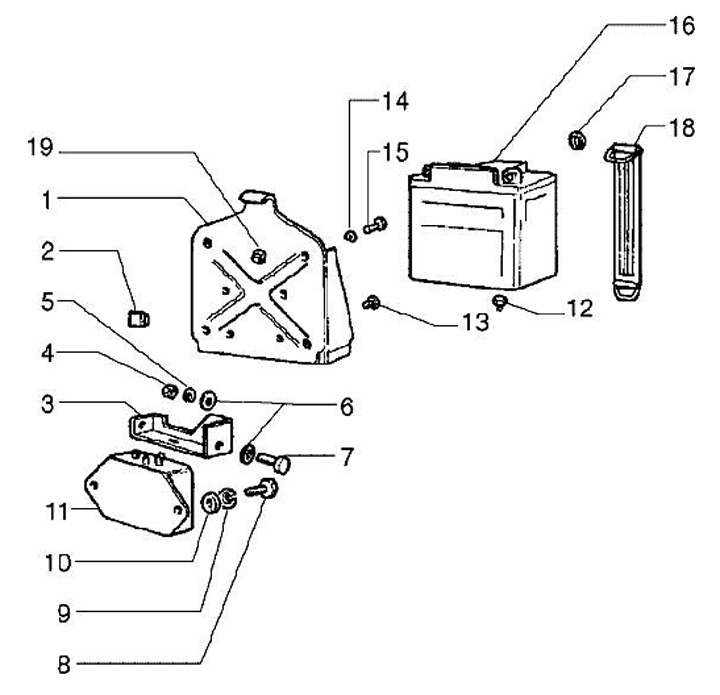 16
17
14
18
19
15
1
2
5
13
12
4
3
6
7
11
10
9
8