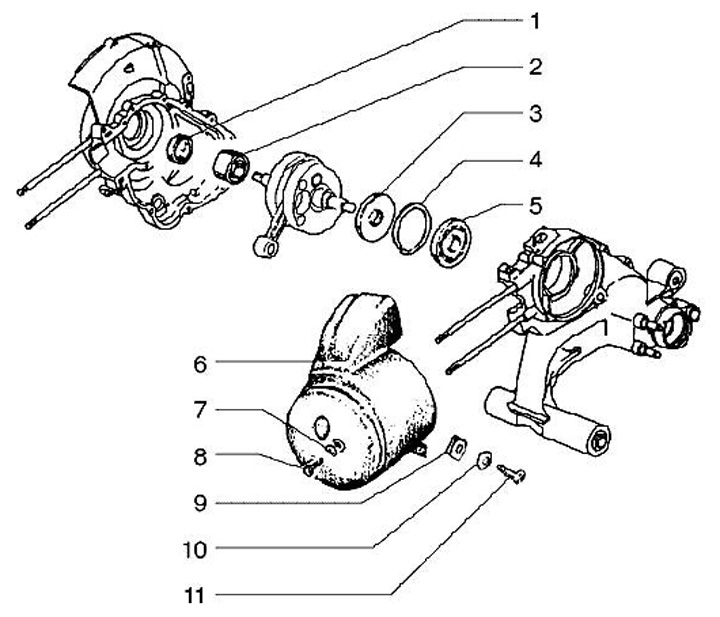 1
2
3
4
5
6
7
8
9
10
11