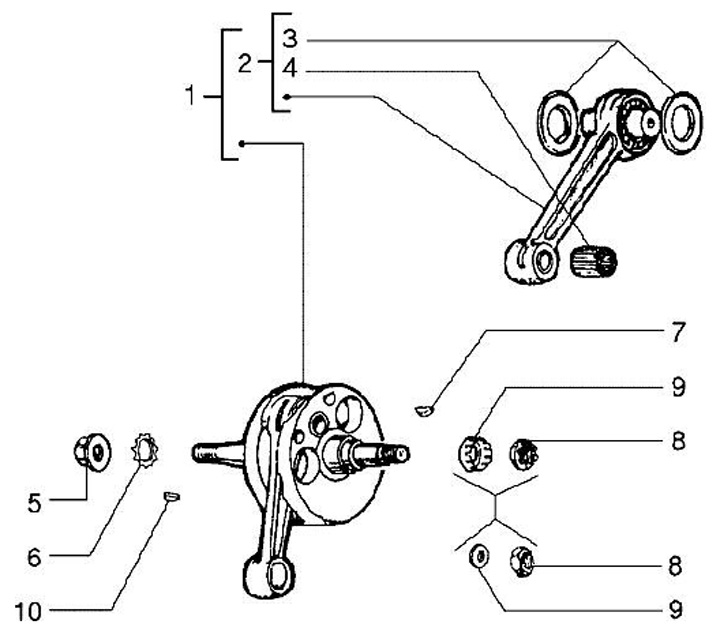 1
2
3
4
7
9
8
5
6
10
8
9