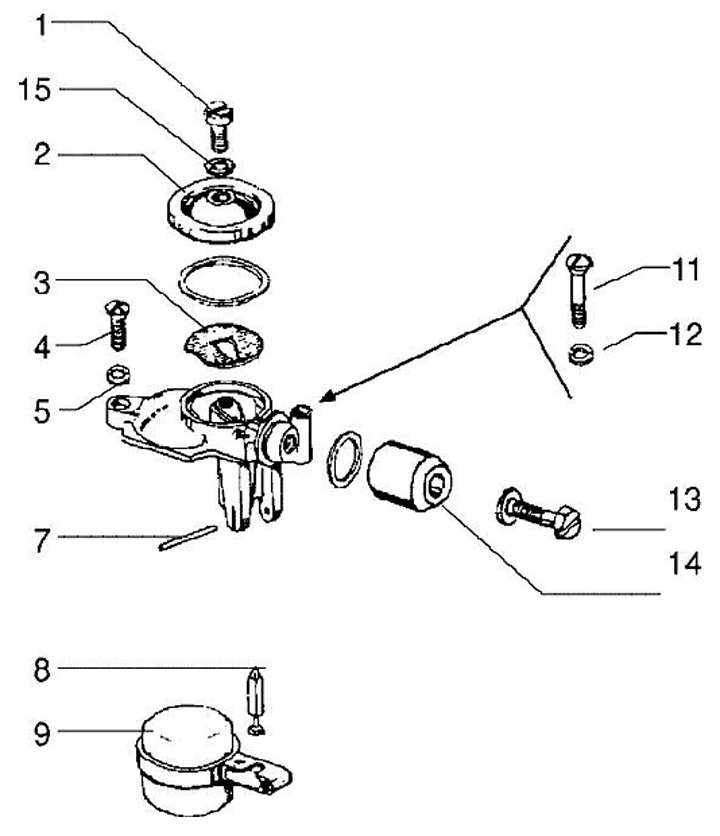 1
15
2
3
4
5
7
11
12
13
14
8
9