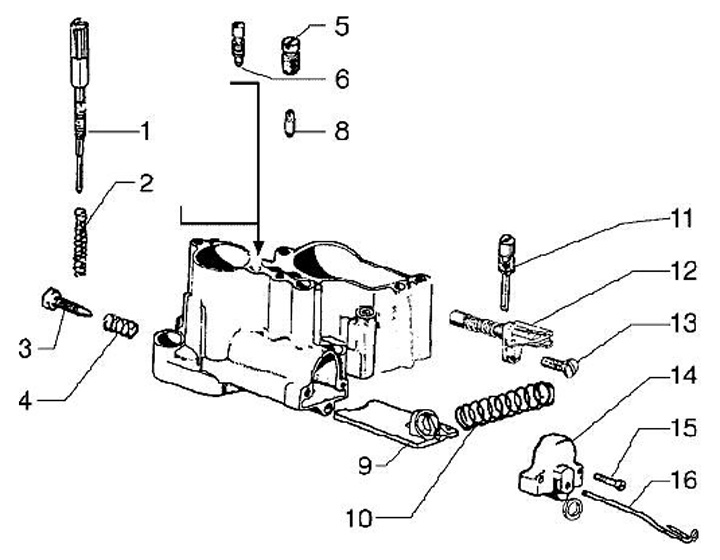 5
6
1
8
2
11
12
3
13
4
14
15
9
16
10