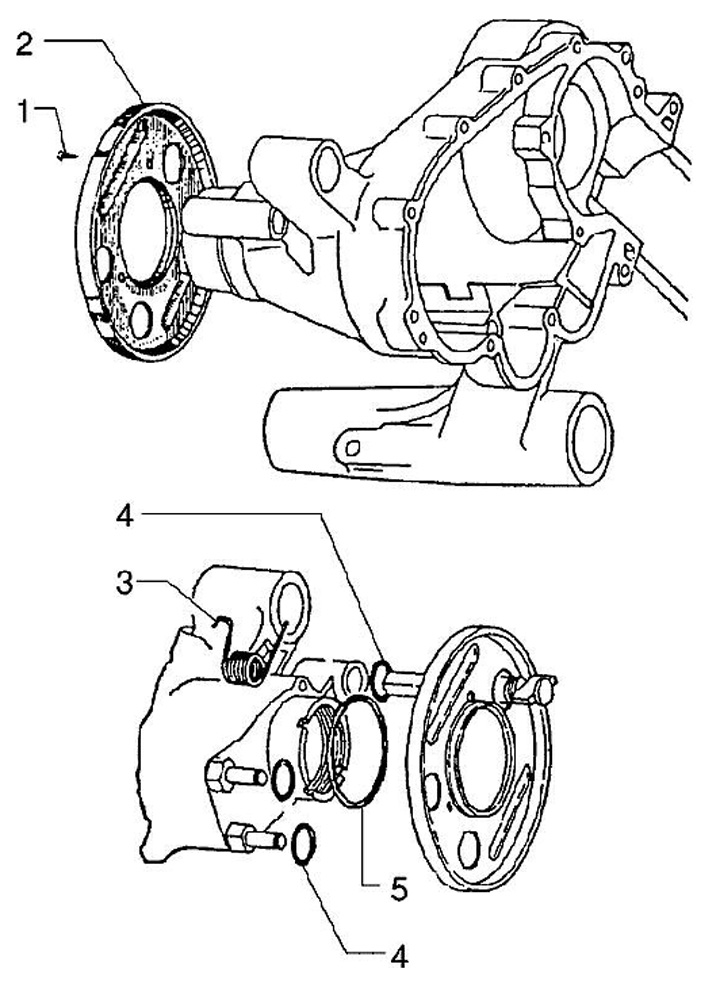 2
1
4
3
5
4