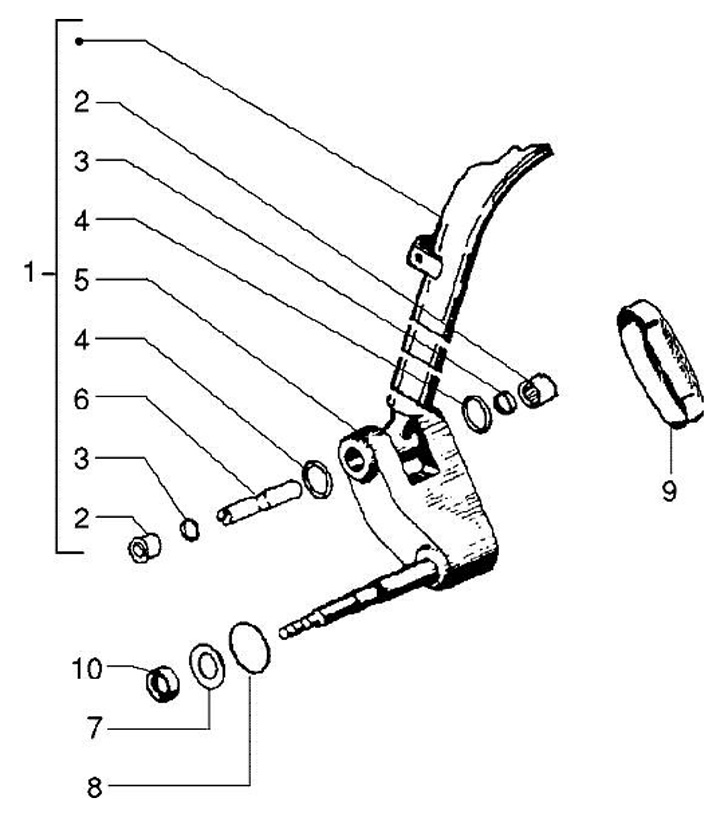 1
2
3
4
5
4
6
3
2
9
10
7
8