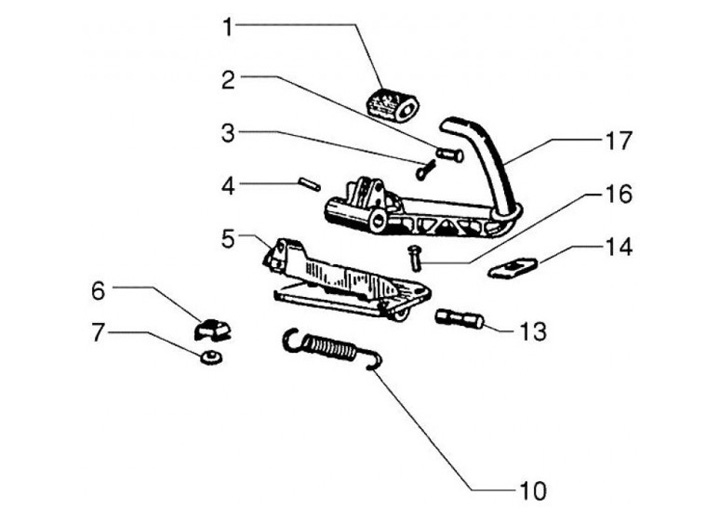 1
2
3
4
5
6
7
17
16
14
13
10