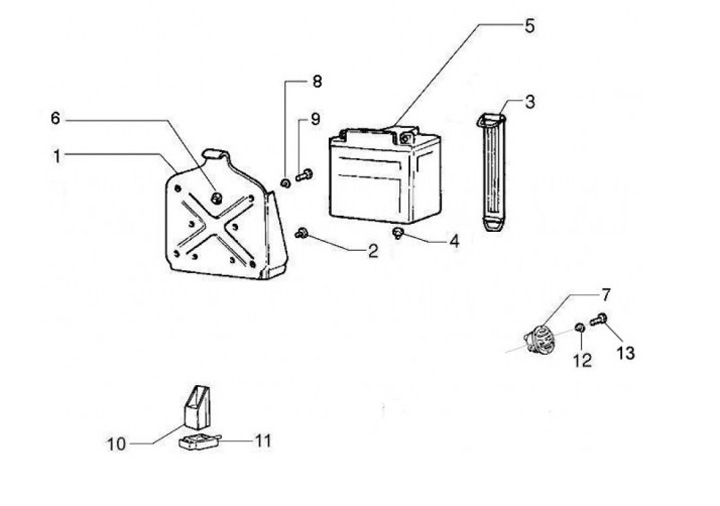 5
8
3
6
9
1
2
4
7
12
13
10
11