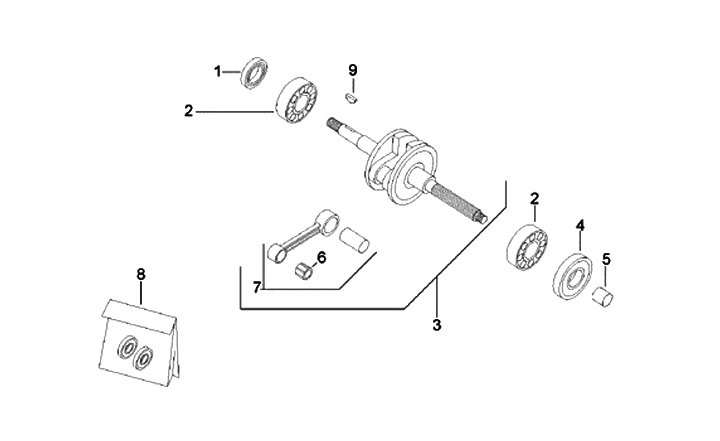 1
9
2
2
4
5
6
7
8
3