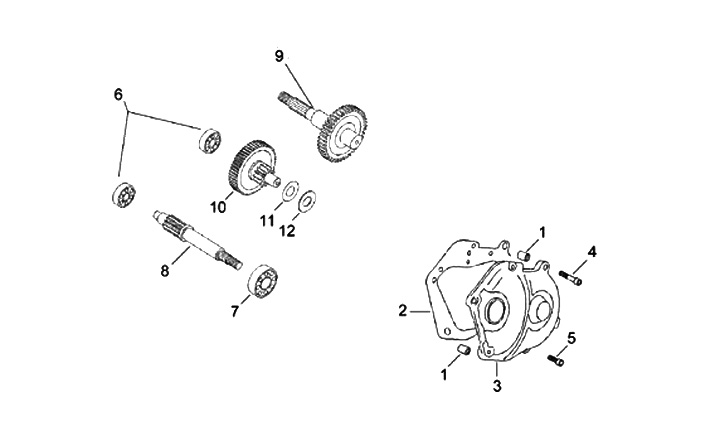 9
6
10
11
12
8
7
1
4
2
5
1
3