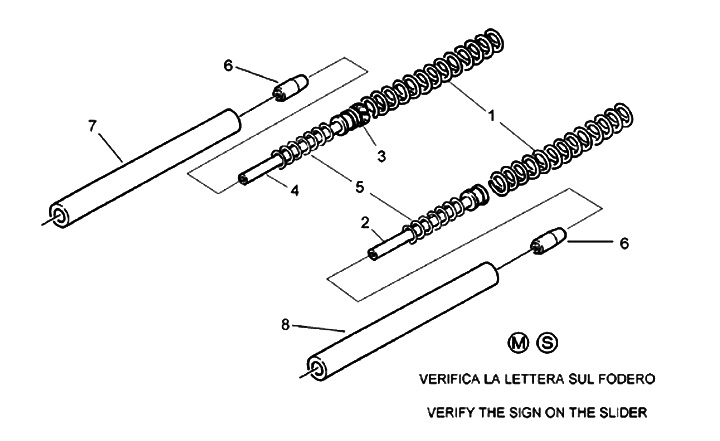 6

7

1

3

4

5

2

6

8

M S

VERIFICA LA LETTERA SUL FODERO

VERIFY THE SIGN ON THE SLIDER