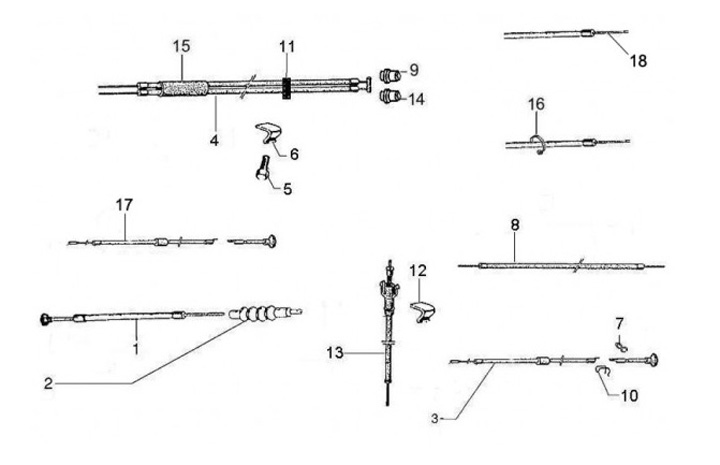 15
11
9
14
4
6
5
18
16
17
8
12
1
2
13
7
10
3