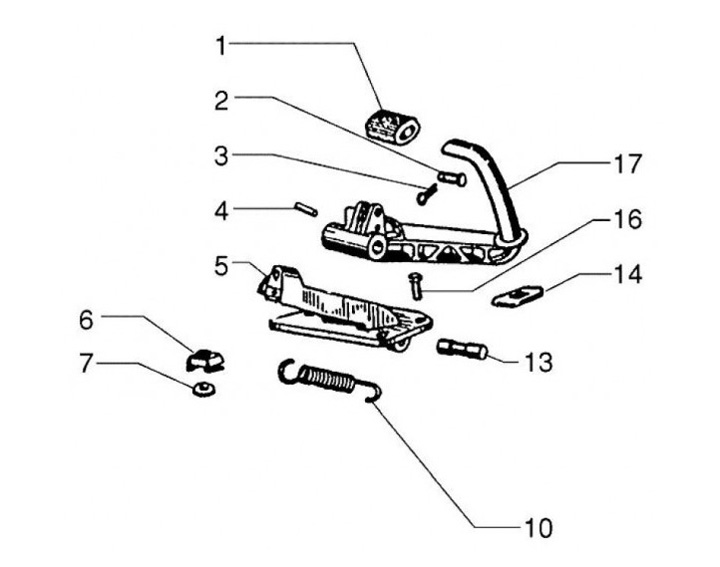 1
2
3
4
5
6
7
17
16
14
13
10