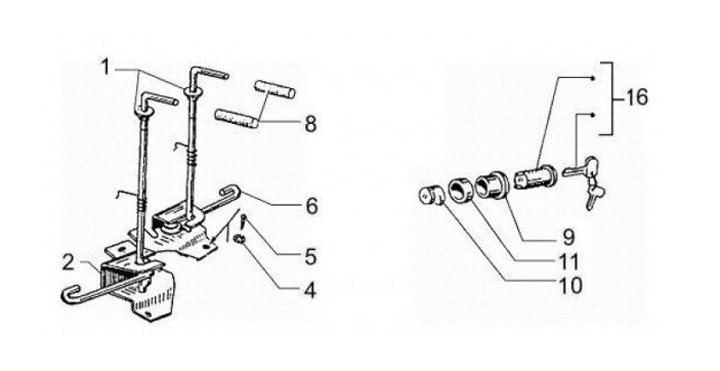 1
8
6
5
4
2
16
9
11
10