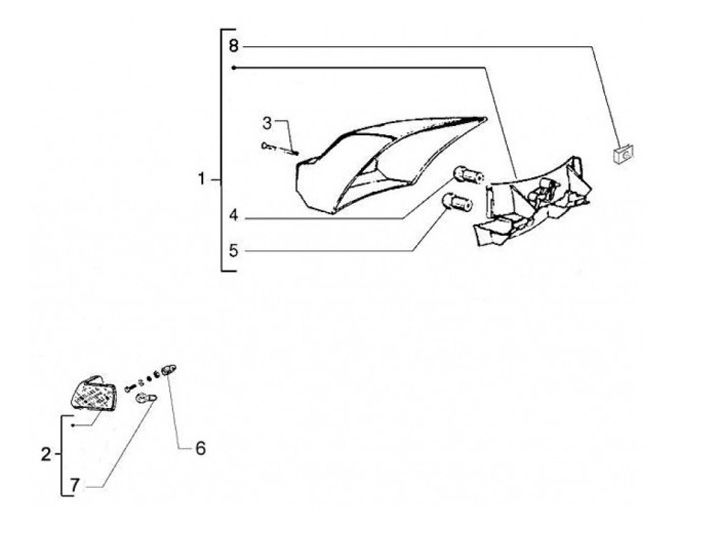 8
3
1
4
5
2
6
7