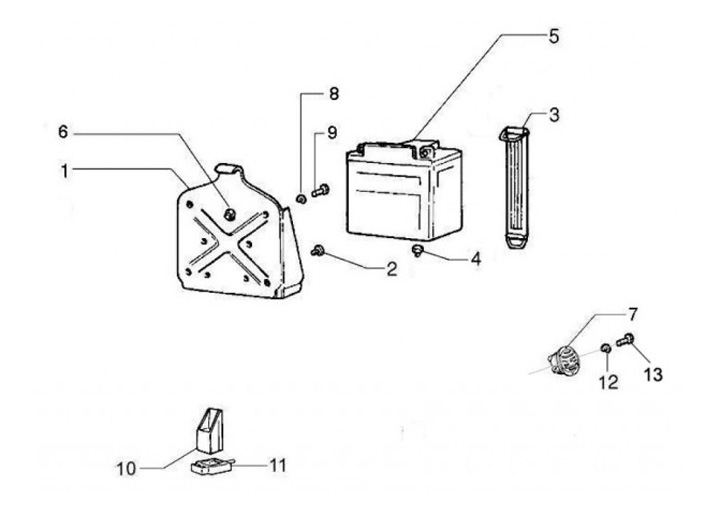 5
8
3
6
9
1
2
4
7
12
13
10
11