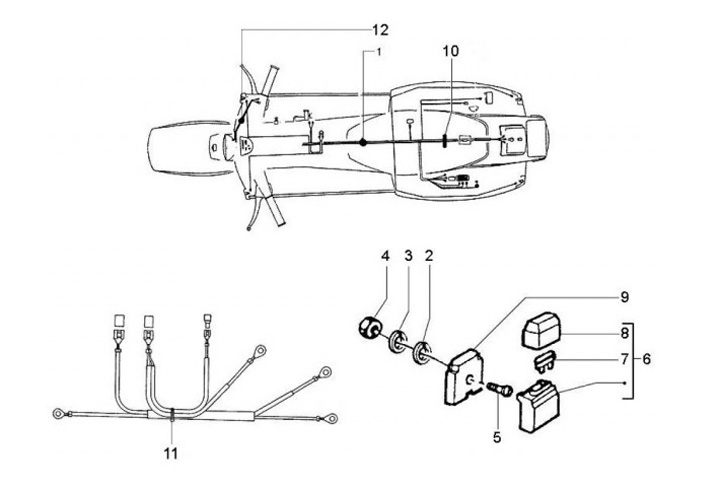 12
1
10
4
3
2
9
8
7
6
5
11