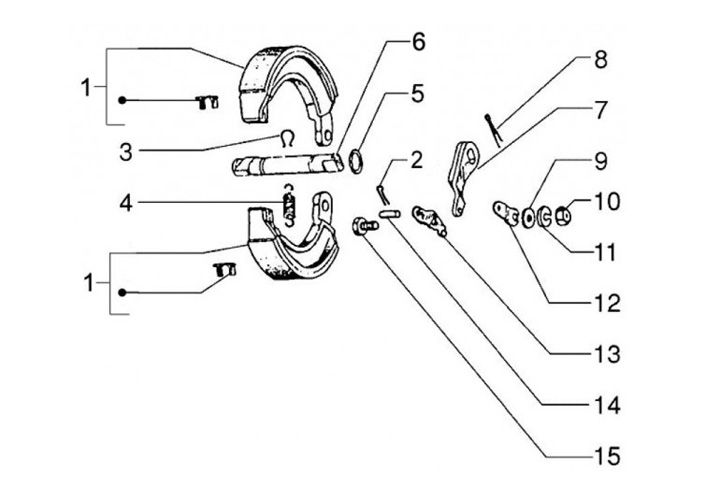 1
3
4
1
6
5
2
8
7
9
10
11
12
13
14
15