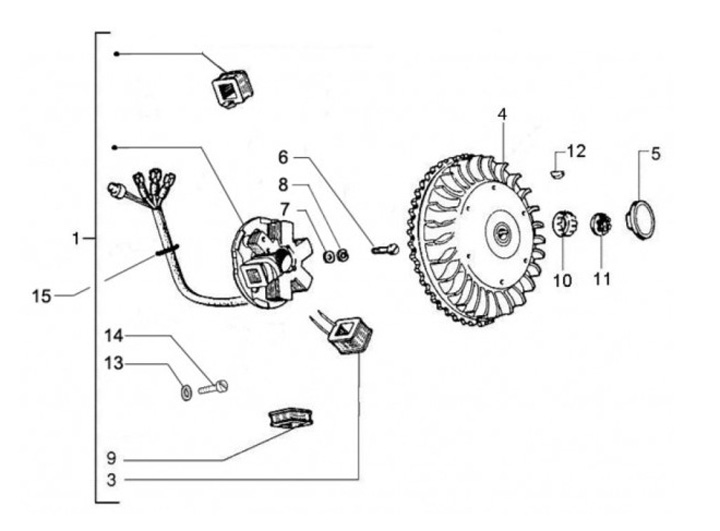 4
12
5
6
8
7
1
10
11
15
14
13
9
3