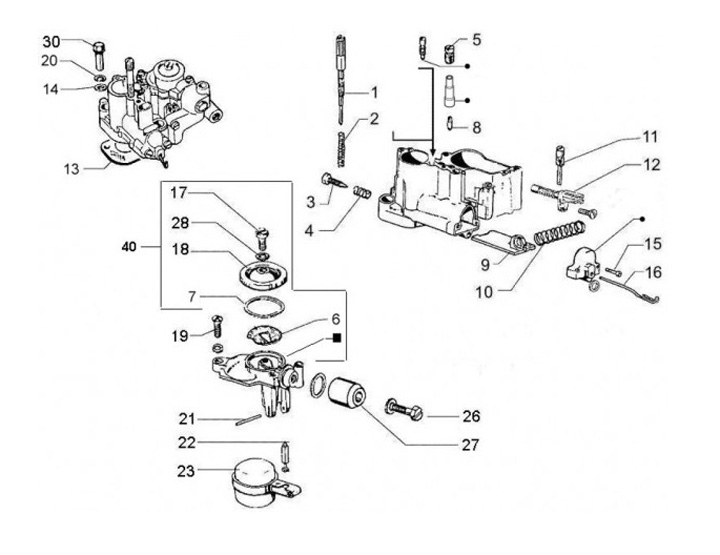 30
20
14
13
1
2
5
8
11
12
3
4
9
10
15
16
17
28
40
18
7
19
6
21
22
23
26
27