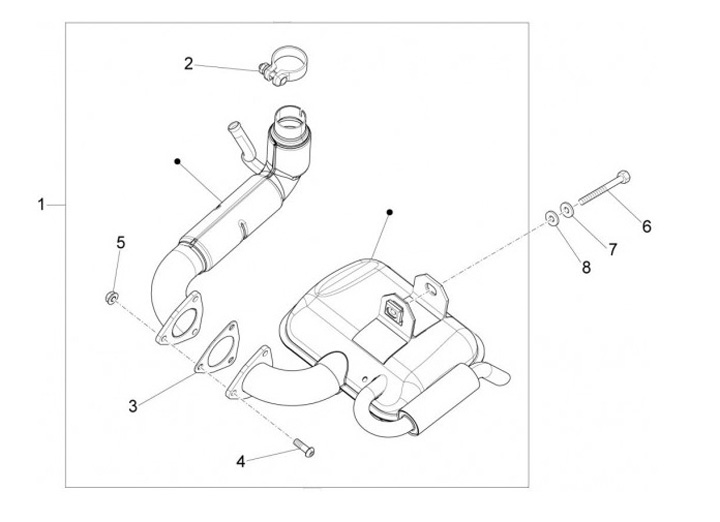 2
1
5
6
7
8
3
4