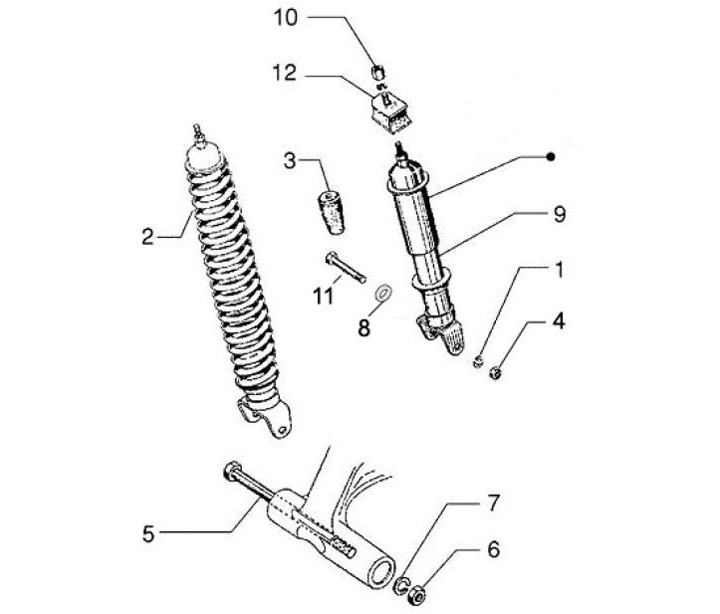 10
12
3
2
9
1
11
8
4
5
7
6