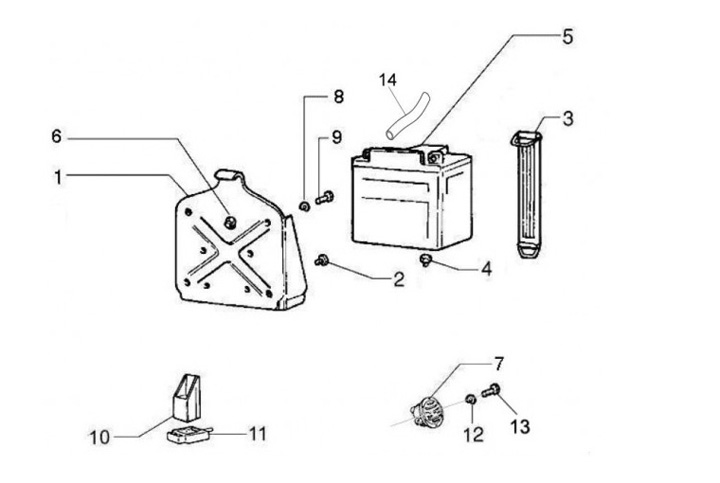 5
14
8
3
6
9
1
2
4
7
10
11
12
13