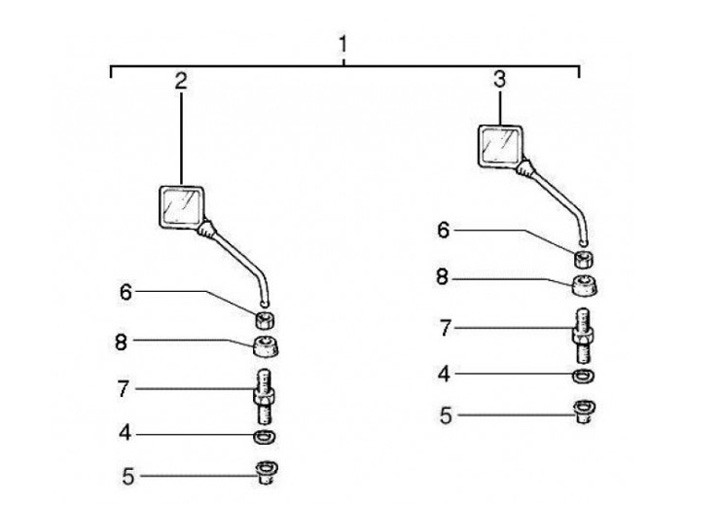 1
2
3
6
8
7
4
5
6
8
7
4
5