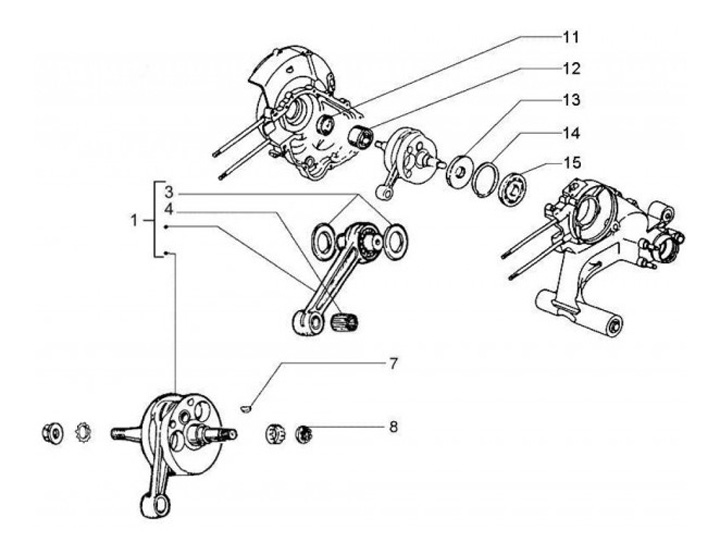 11
12
13
14
15
3
4
1
7
8