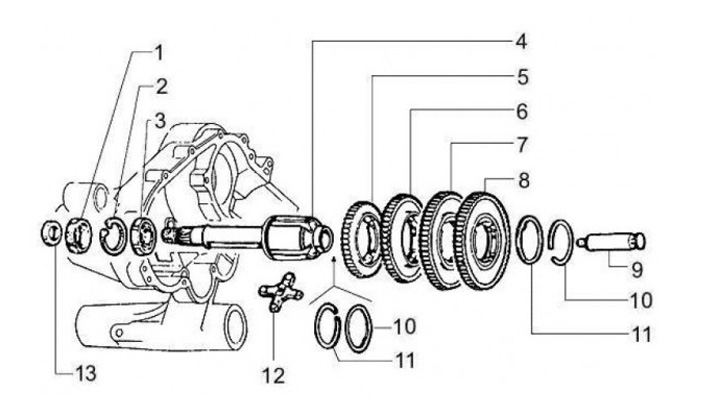 1
2
3
4
5
6
7
8
9
10
11
10
11
12
13