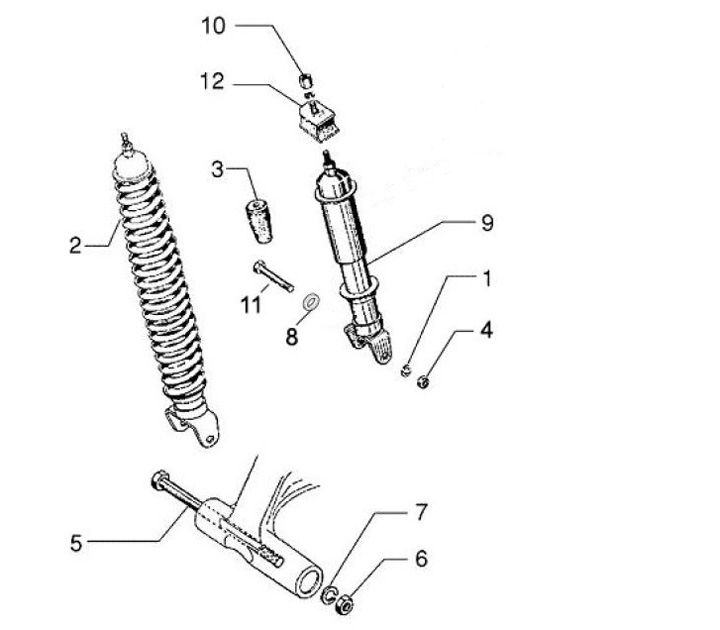 10
12
3
2
9
11
8
1
4
5
7
6