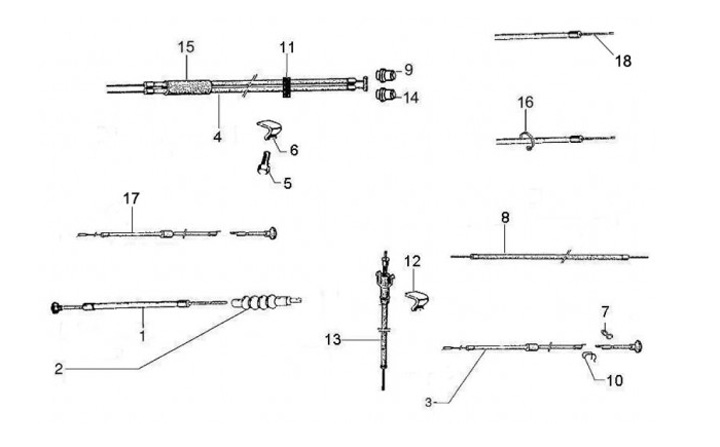 15
11
9
14
4
6
5
18
16
17
8
12
1
2
13
7
10
3