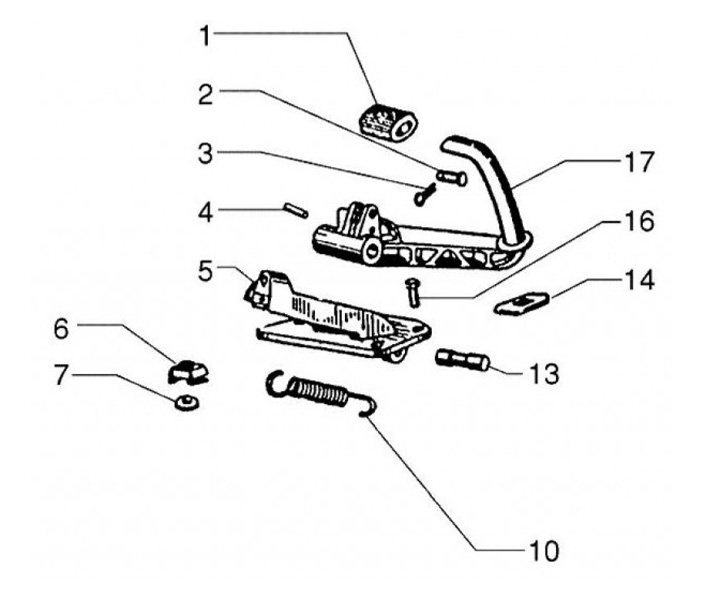 1
2
3
4
5
6
7
17
16
14
13
10