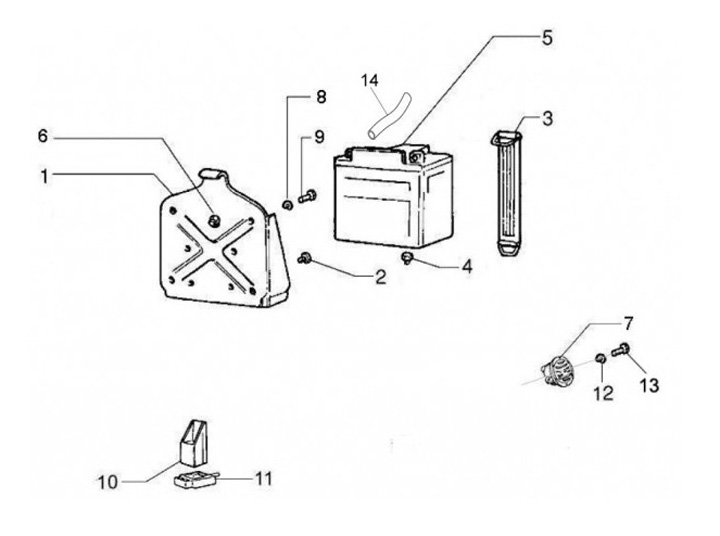 5
14
8
3
6
9
1
2
4
7
12
13
10
11