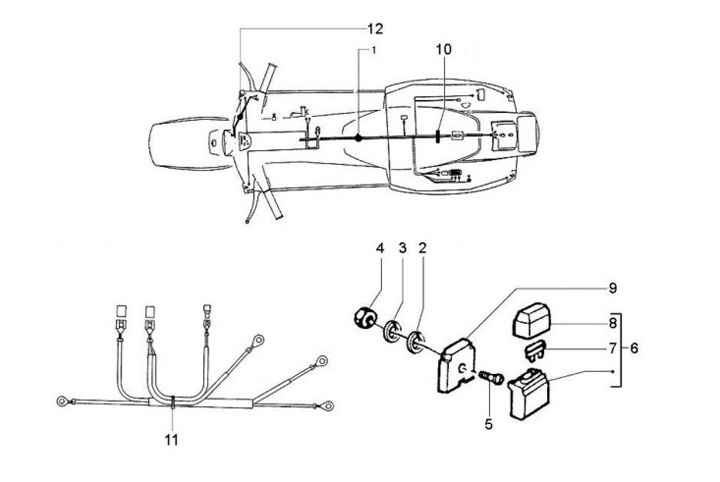 12
1
10
4
3
2
9
8
7
6
5
11