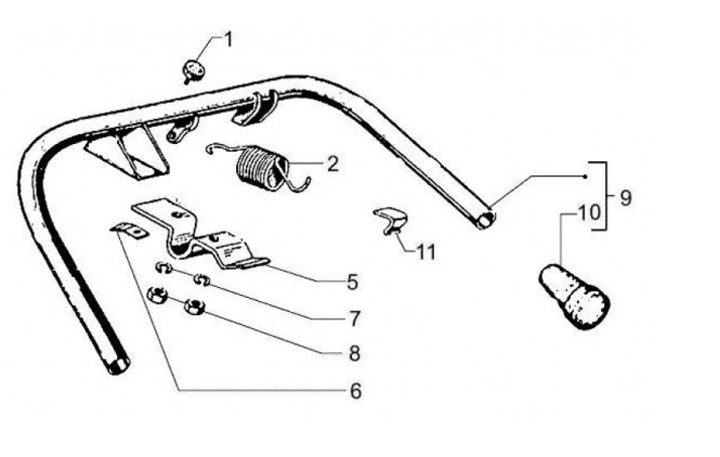 1
2
9
10
11
5
7
8
6