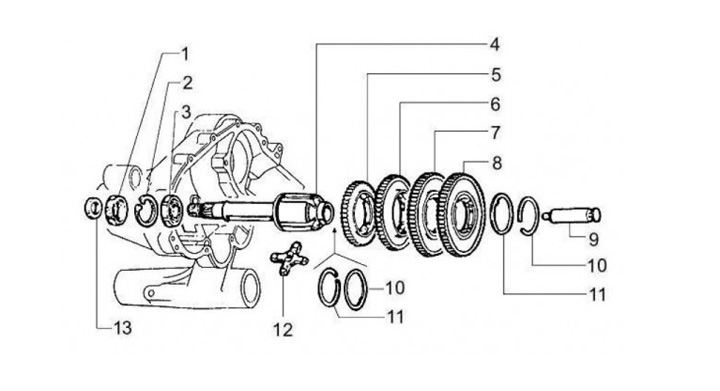 1
2
3
4
5
6
7
8
9
10
11
10
11
12
13