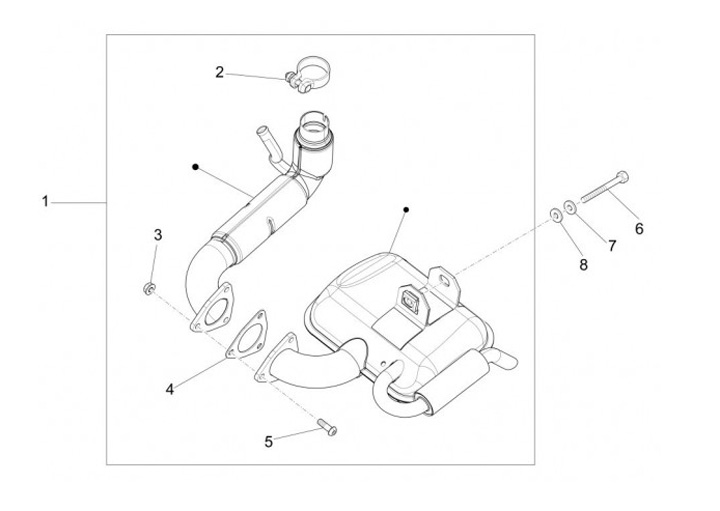 2

1

3

6

7

8

4

5