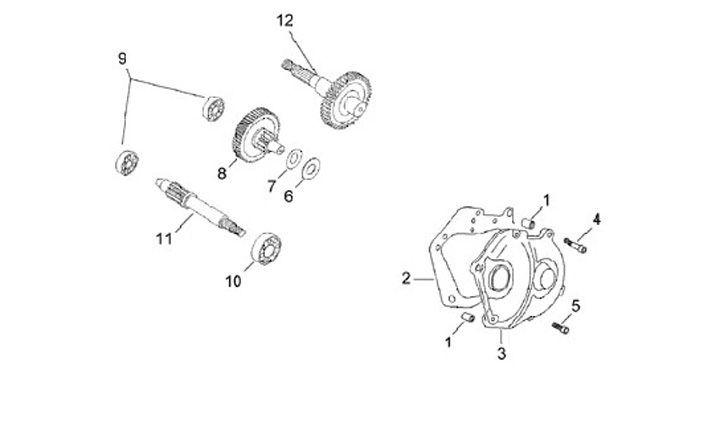 12
9
8
7
6
11
10
1
4
2
5
1
3