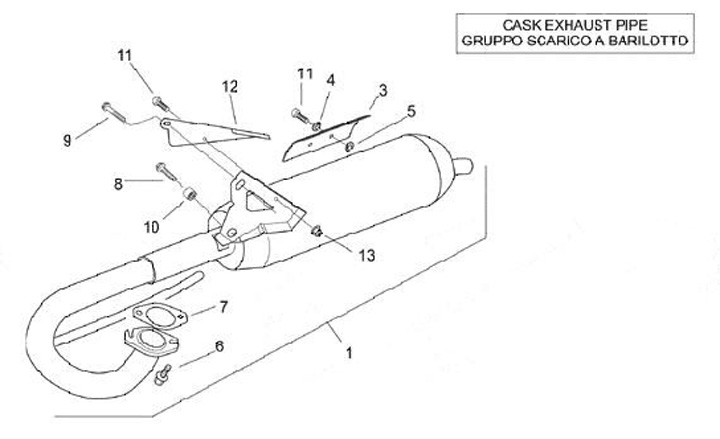 CASK EXHAUST PIPE
GRUPPO SCARICO A BARILOTTO

11
12
11
4
3
5
9
8
10
13
7
6
1