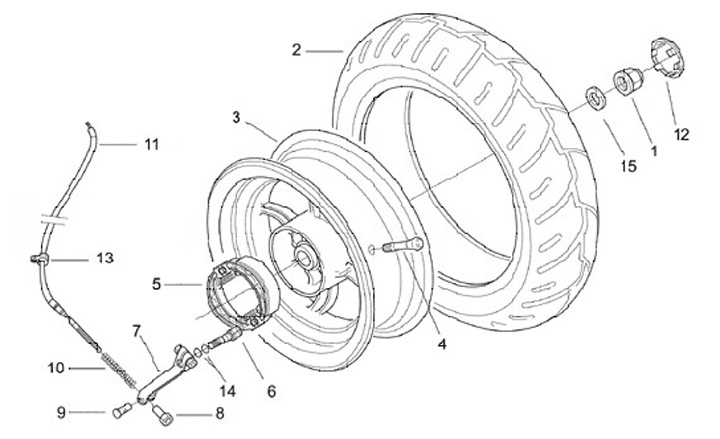 2
3
11
12
1
15
13
5
4
7
10
14
6
9
8