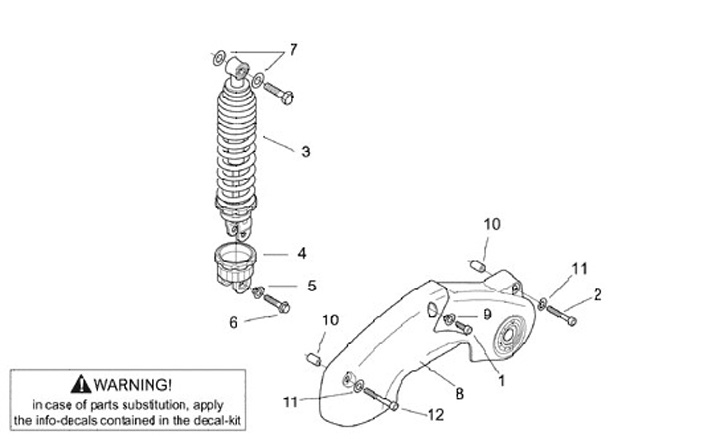 7
3
4
5
6
10
11
2
9
10
1
8
11
12

WARNING!
in case of parts substitution, apply the info-decals contained in the decal-kit