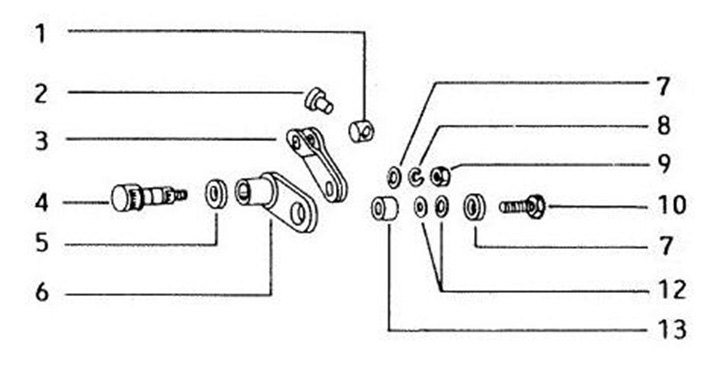 1
2
3
4
5
6
7
8
9
10
7
12
13