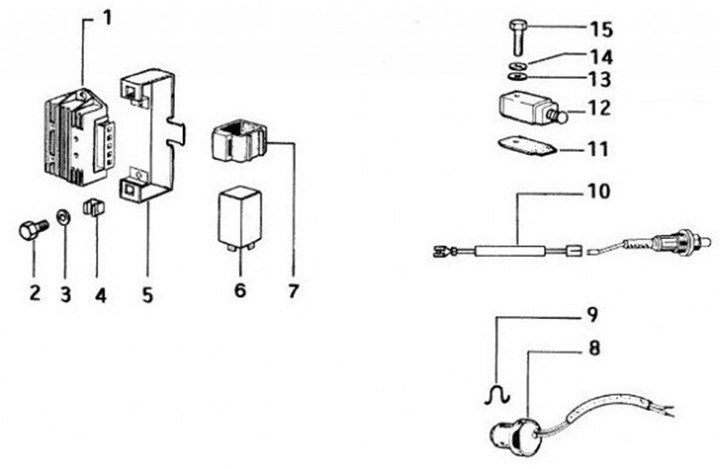 1
2
3
4
5
6
7
15
14
13
12
11
10
9
8