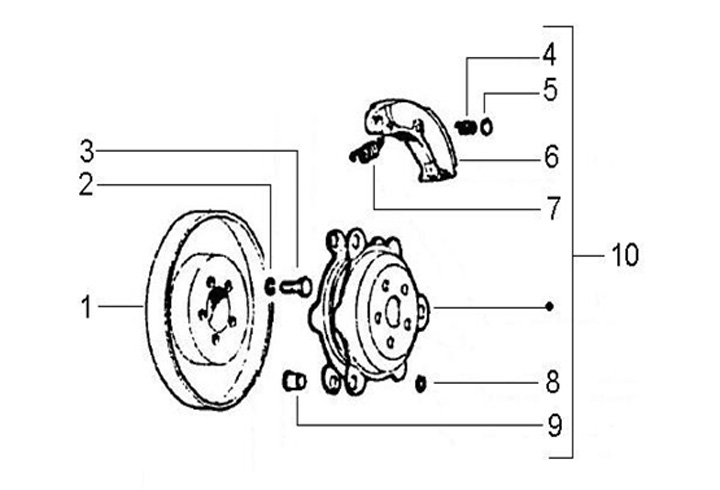 4
5
3
6
2
7
10
1
8
9